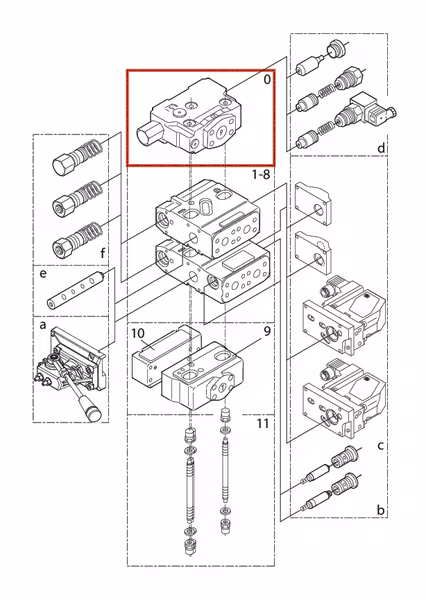 0
d
1-8
f
e
a
10
9
11
c
b