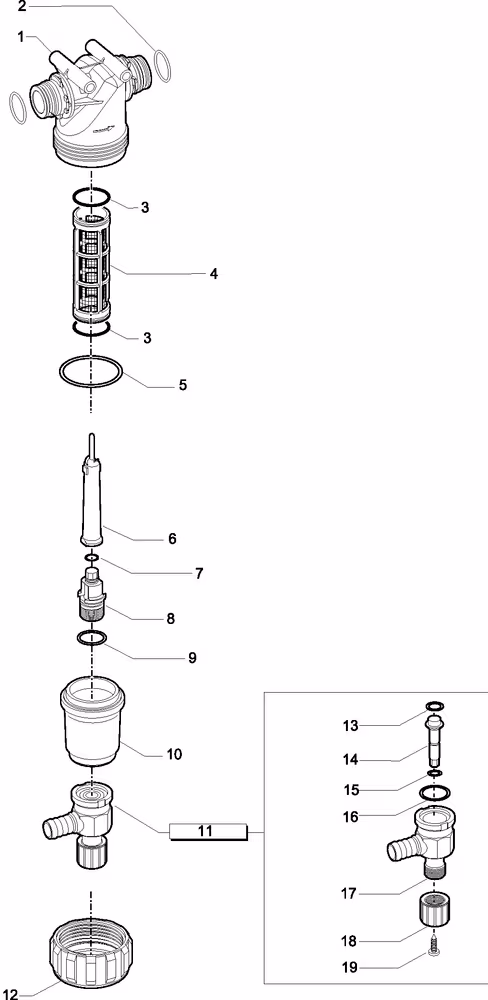 2
1
3
4
3
5
6
7
8
9
10
11
12
13
14
15
16
17
18
19